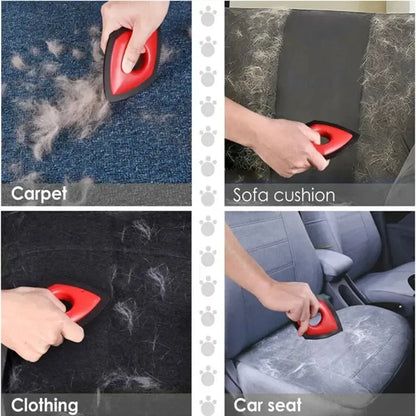 Carpet

Sofa cushion

Clothing

Car seat